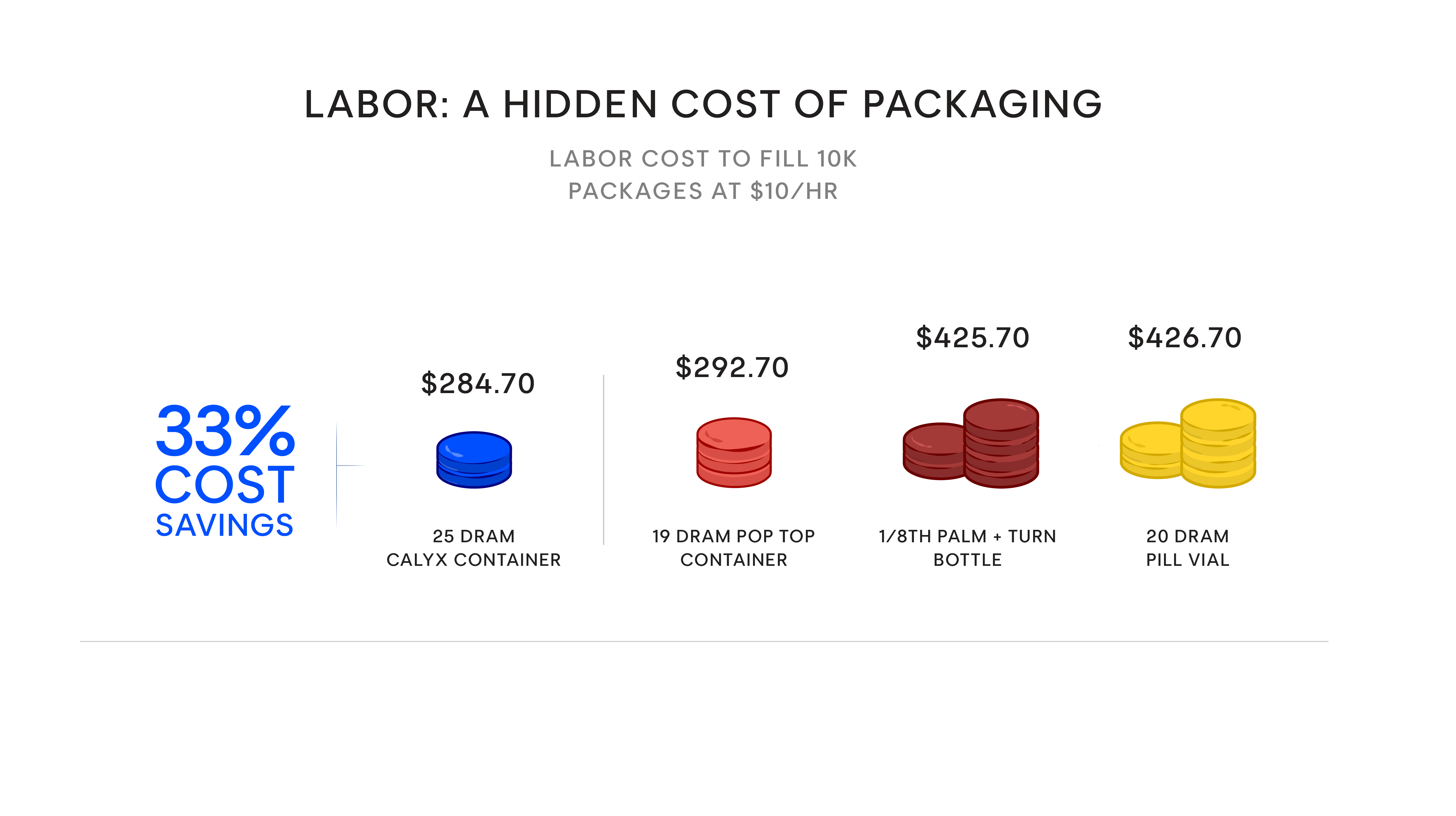 LABOR: A HIDDEN COST OF PACKAGING

LABOR COST TO FILL 10K PACKAGES AT $10/HR

33% COST SAVINGS

$284.70

25 DRAM CALYX CONTAINER

$292.70

19 DRAM POP TOP CONTAINER

$425.70

1/8TH PALM + TURN BOTTLE

$426.70

20 DRAM PILL VIAL