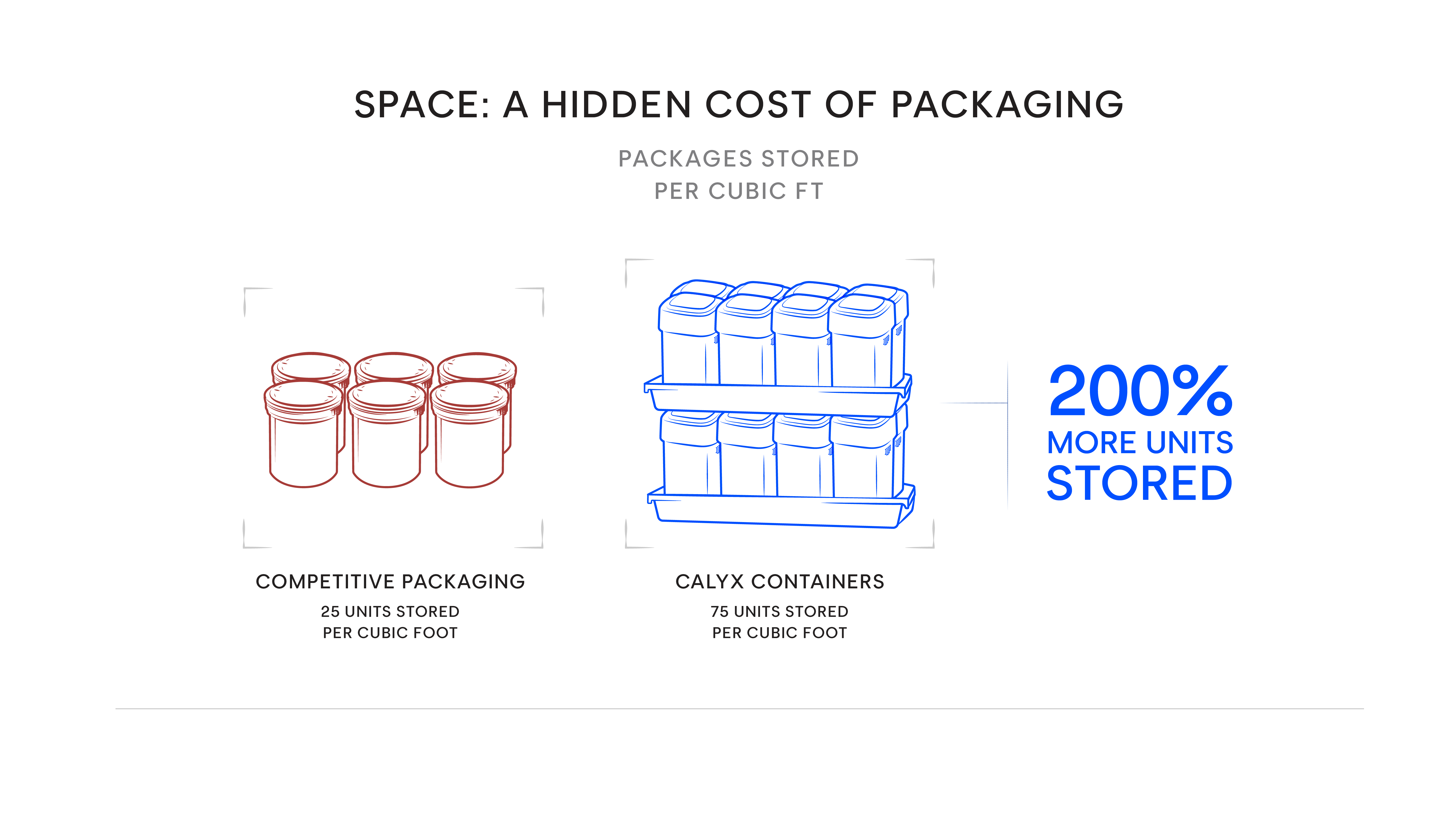 SPACE: A HIDDEN COST OF PACKAGING

PACKAGES STORED
PER CUBIC FT

COMPETITIVE PACKAGING
25 UNITS STORED
PER CUBIC FOOT

CALYX CONTAINERS
75 UNITS STORED
PER CUBIC FOOT

200%
MORE UNITS
STORED